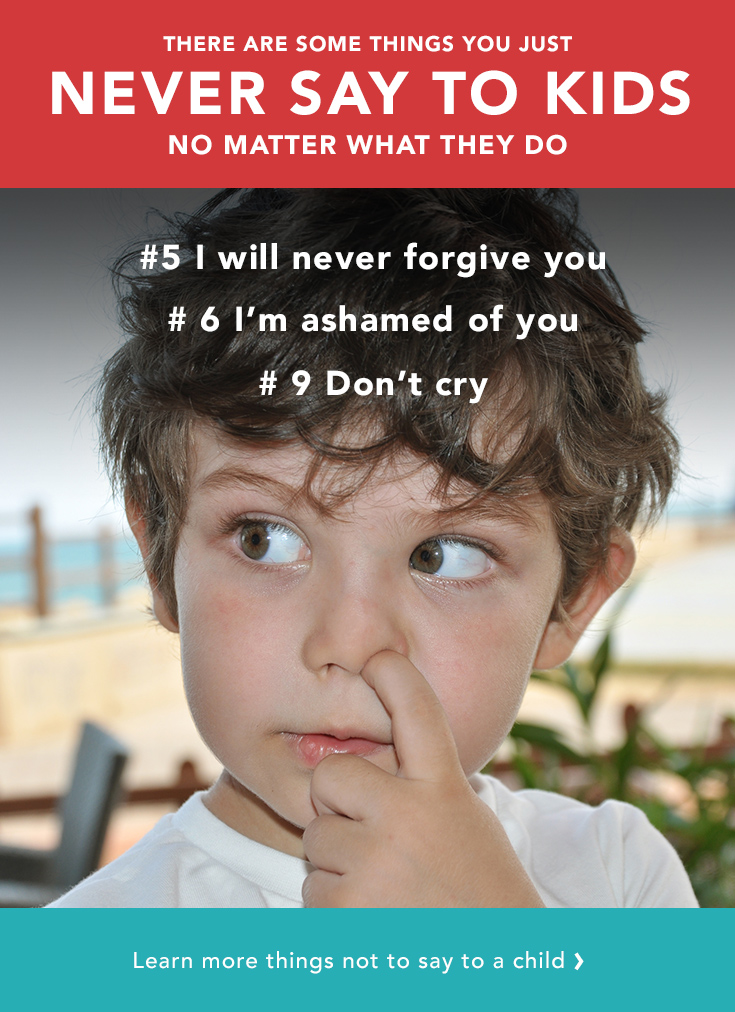 THERE ARE SOME THINGS YOU JUST
NEVER SAY TO KIDS
NO MATTER WHAT THEY DO

#5 I will never forgive you
# 6 I'm ashamed of you
# 9 Don't cry

Learn more things not to say to a child ›