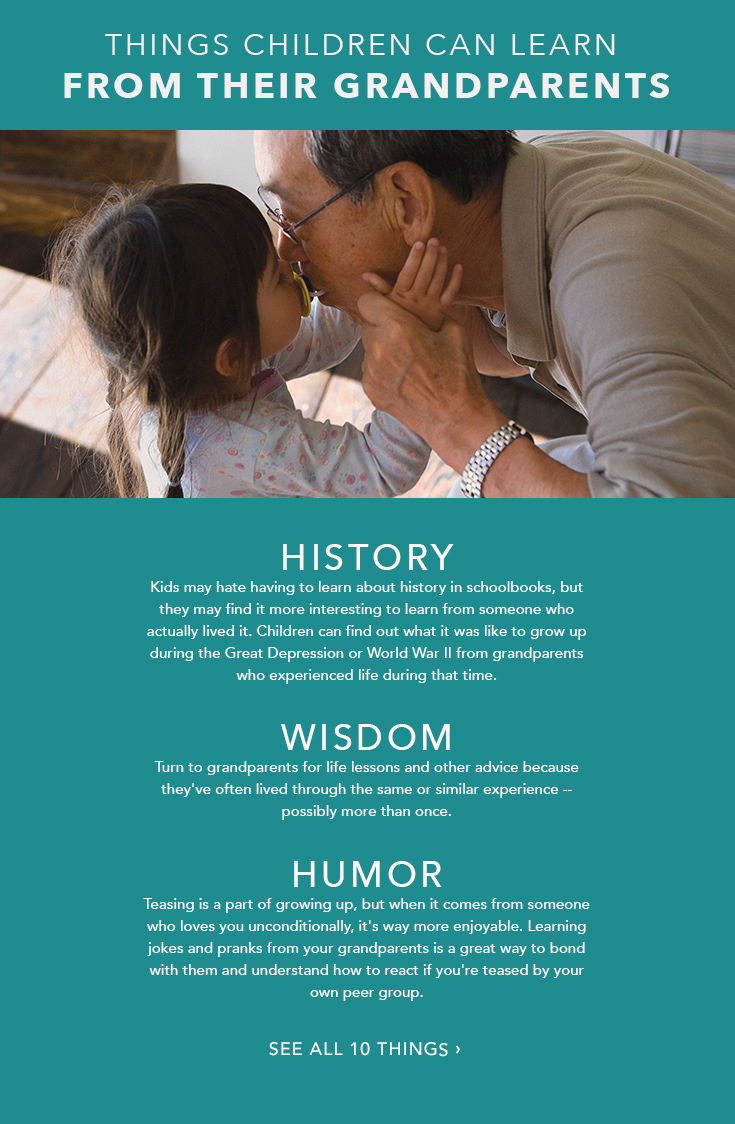 THINGS CHILDREN CAN LEARN
FROM THEIR GRANDPARENTS

HISTORY

Kids may hate having to learn about history in schoolbooks, but they may find it more interesting to learn from someone who actually lived it. Children can find out what it was like to grow up during the Great Depression or World War II from grandparents who experienced life during that time.

WISDOM

Turn to grandparents for life lessons and other advice because they've often lived through the same or similar experience -- possibly more than once.

HUMOR

Teasing is a part of growing up, but when it comes from someone who loves you unconditionally, it's way more enjoyable. Learning jokes and pranks from your grandparents is a great way to bond with them and understand how to react if you're teased by your own peer group.

SEE ALL 10 THINGS ›